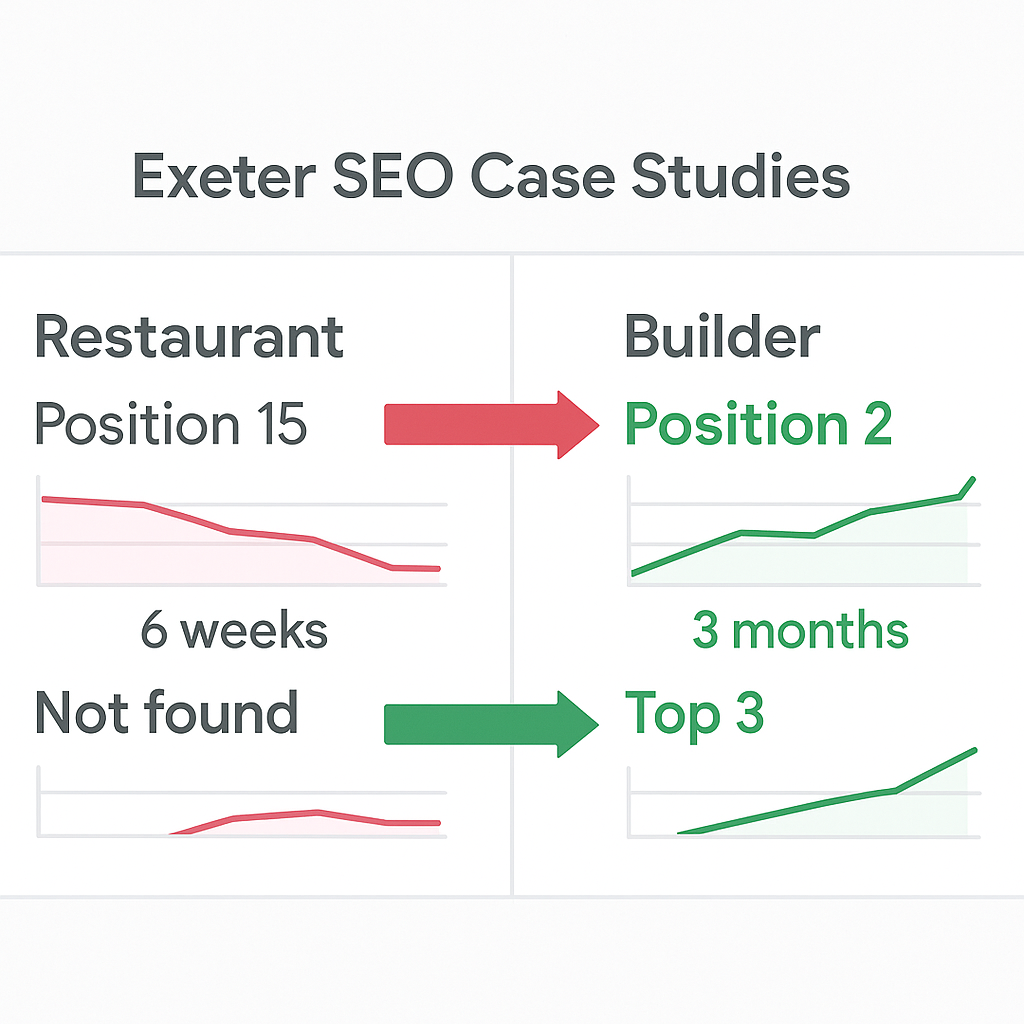 Exeter SEO Case Studies

Restaurant

Position 15

6 weeks

Not found

Builder

Position 2

3 months

Top 3